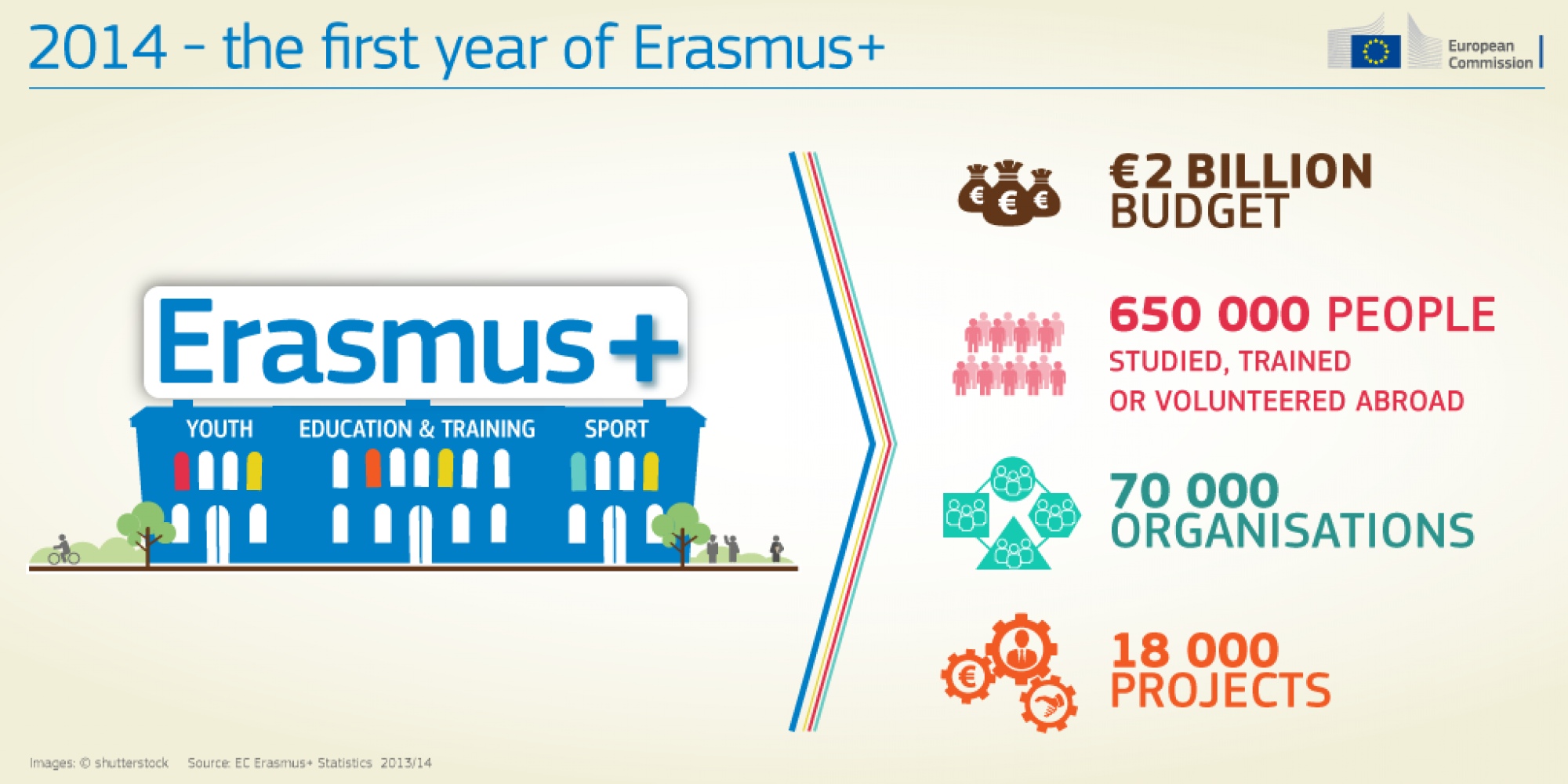 2014 - the first year of Erasmus+

European Commission

Erasmus+

YOUTH EDUCATION & TRAINING SPORT

€2 BILLION BUDGET

650 000 PEOPLE
STUDIED, TRAINED OR VOLUNTEERED ABROAD

70 000 ORGANISATIONS

18 000 PROJECTS

Images: © shutterstock Source: EC Erasmus+ Statistics 2013/14